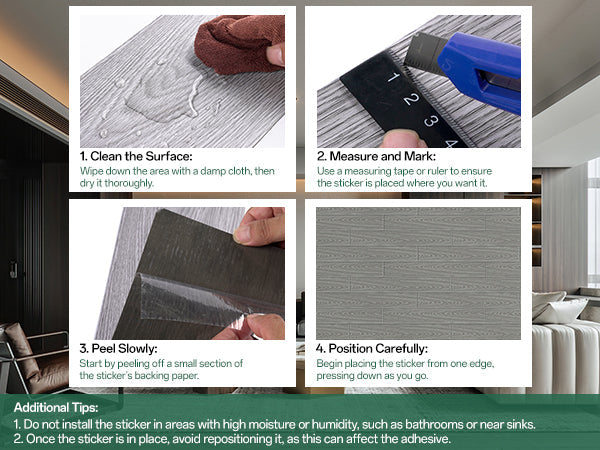 1 2 3 4

1. Clean the Surface:
Wipe down the area with a damp cloth, then dry it thoroughly.

2. Measure and Mark:
Use a measuring tape or ruler to ensure the sticker is placed where you want it.

3. Peel Slowly:
Start by peeling off a small section of the sticker's backing paper.

4. Position Carefully:
Begin placing the sticker from one edge, pressing down as you go.

Additional Tips:
1. Do not install the sticker in areas with high moisture or humidity, such as bathrooms or near sinks.
2. Once the sticker is in place, avoid repositioning it, as this can affect the adhesive.