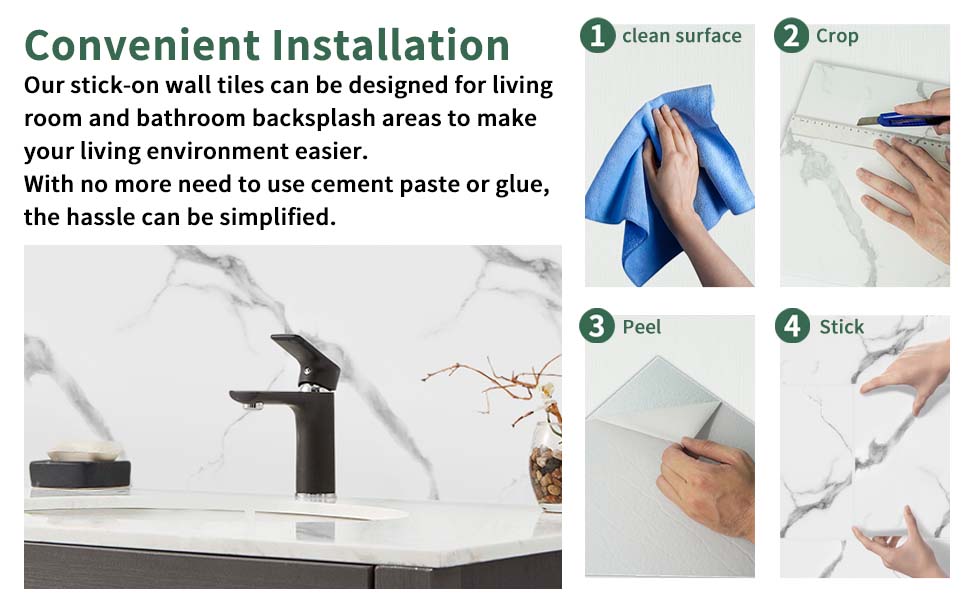 Convenient Installation

Our stick-on wall tiles can be designed for living room and bathroom backsplash areas to make your living environment easier.
With no more need to use cement paste or glue, the hassle can be simplified.

1 clean surface

2 Crop

3 Peel

4 Stick