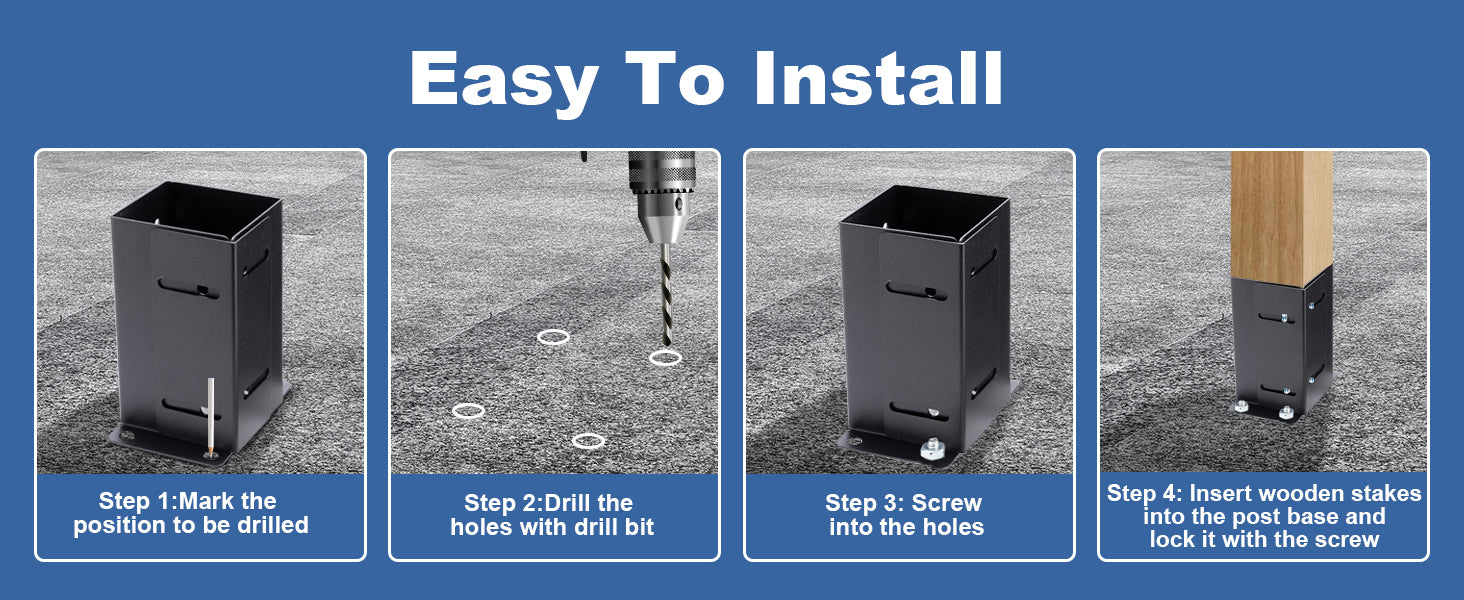 Easy To Install

Step 1:Mark the position to be drilled

Step 2:Drill the holes with drill bit

Step 3: Screw into the holes

Step 4: Insert wooden stakes into the post base and lock it with the screw