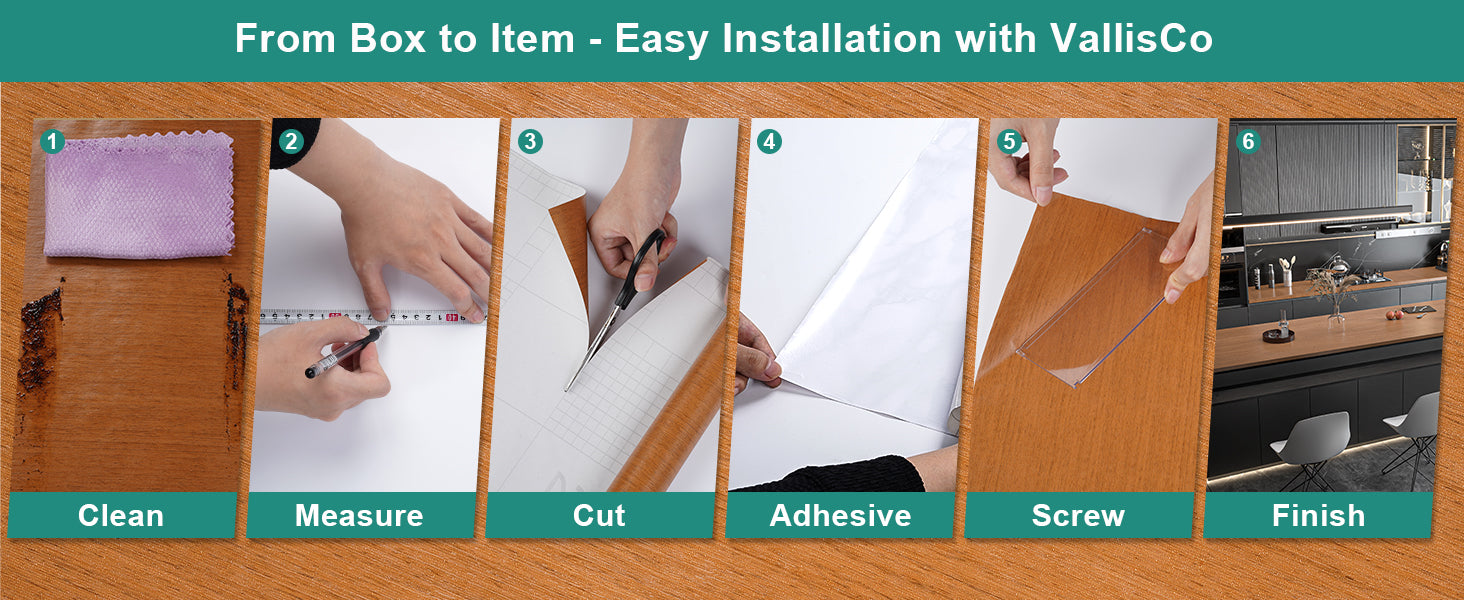 From Box to Item - Easy Installation with VallisCo

1
Clean

2
Measure

3
Cut

4
Adhesive

5
Screw

6
Finish