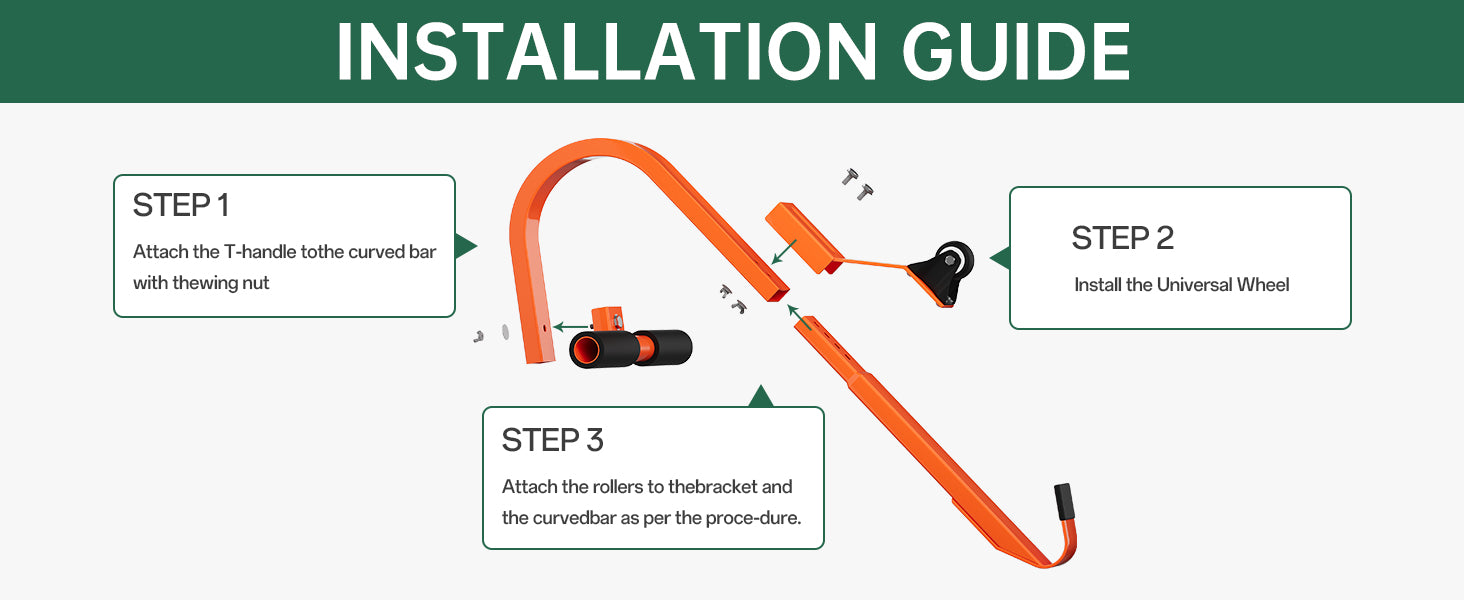 INSTALLATION GUIDE

STEP 1

Attach the T-handle tothe curved bar with thewing nut

STEP 2

Install the Universal Wheel

STEP 3

Attach the rollers to thebracket and the curvedbar as per the proce-dure.