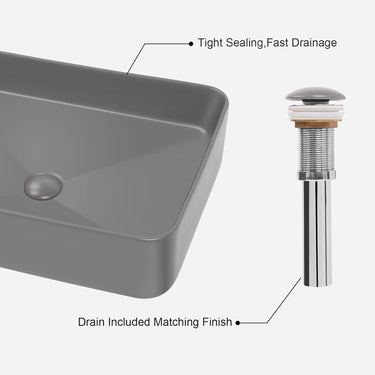 Tight Sealing,Fast Drainage

Drain Included Matching Finish