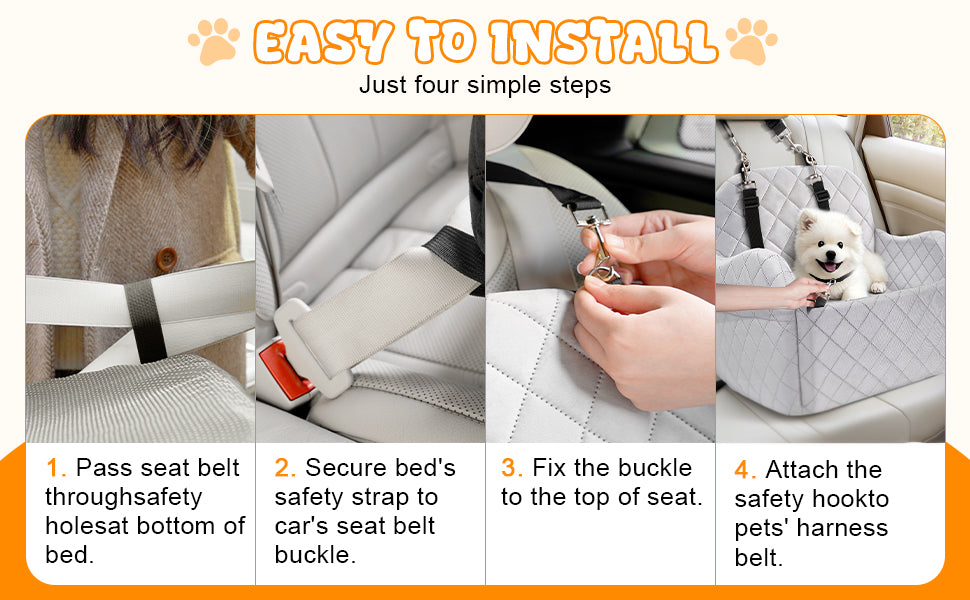 EASY TO INSTALL
Just four simple steps

1. Pass seat belt throughsafety holesat bottom of bed.

2. Secure bed's safety strap to car's seat belt buckle.

3. Fix the buckle to the top of seat.

4. Attach the safety hookto pets' harness belt.