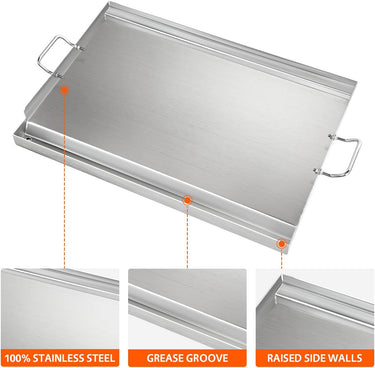 100% STAINLESS STEEL

GREASE GROOVE

RAISED SIDE WALLS