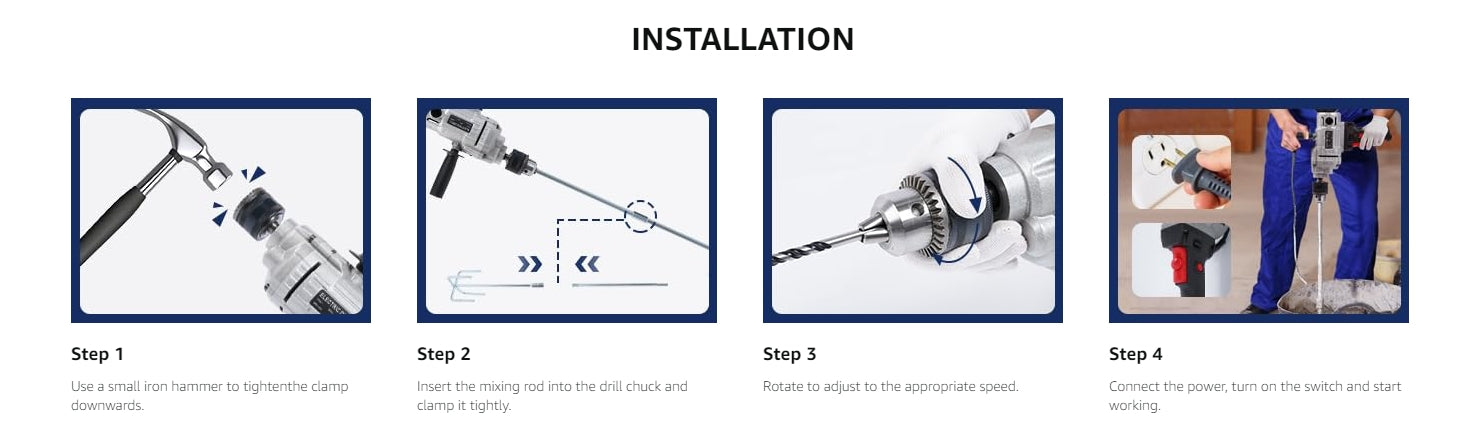 INSTALLATION

Step 1

Use a small iron hammer to tightenthe clamp downwards.

Step 2

Insert the mixing rod into the drill chuck and clamp it tightly.

Step 3

Rotate to adjust to the appropriate speed.

Step 4

Connect the power, turn on the switch and start working.