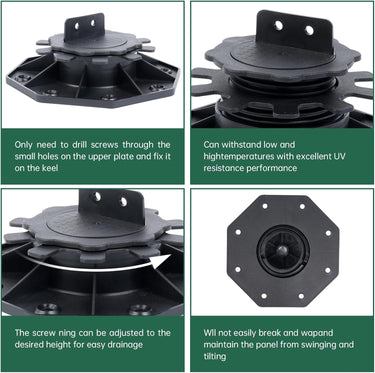 Only need to drill screws through the small holes on the upper plate and fix it on the keel

Can withstand low and hightemperatures with excellent UV resistance performance

The screw ning can be adjusted to the desired height for easy drainage

Wll not easily break and wapand maintain the panel from swinging and tilting