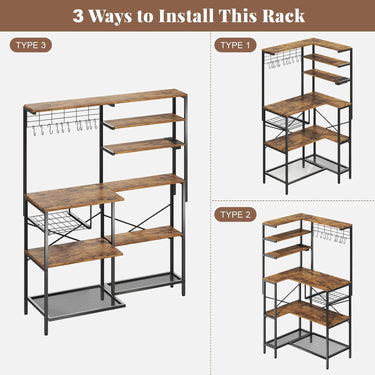 3 Ways to Install This Rack

TYPE 3

TYPE 1

TYPE 2