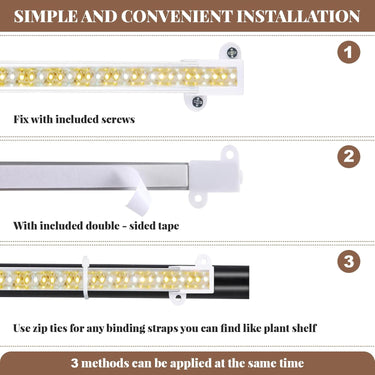 SIMPLE AND CONVENIENT INSTALLATION

1

Fix with included screws

2

With included double - sided tape

3

Use zip ties for any binding straps you can find like plant shelf

3 methods can be applied at the same time