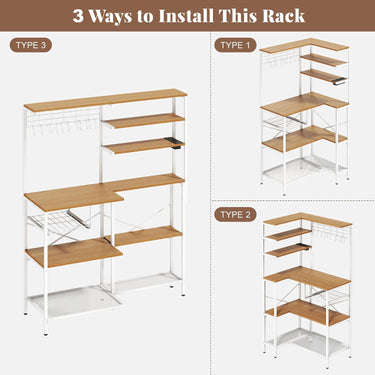 3 Ways to Install This Rack

TYPE 3

TYPE 1

TYPE 2