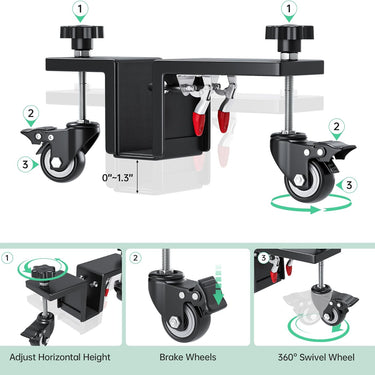 1
1
2
2
3
3
0"~1.3"

1
2
3

Adjust Horizontal Height

Brake Wheels

360° Swivel Wheel