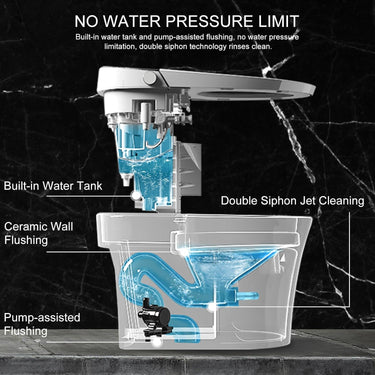 NO WATER PRESSURE LIMIT

Built-in water tank and pump-assisted flushing, no water pressure limitation, double siphon technology rinses clean.

Built-in Water Tank

Double Siphon Jet Cleaning

Ceramic Wall Flushing

Pump-assisted Flushing