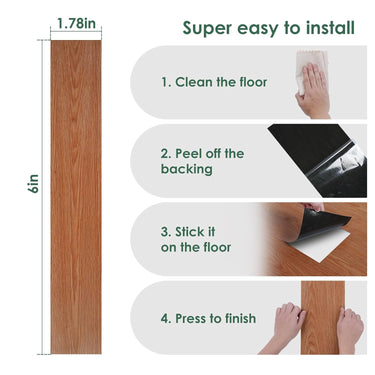 1.78in

6in

Super easy to install

1. Clean the floor

2. Peel off the backing

3. Stick it on the floor

4. Press to finish