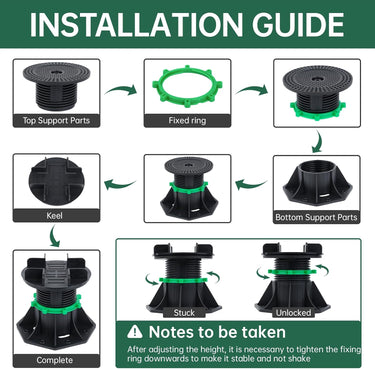 INSTALLATION GUIDE

Top Support Parts

Fixed ring

Bottom Support Parts

Keel

Complete

Stuck

Unlocked

Notes to be taken

After adjusting the height, it is necessary to tighten the fixing ring downwards to make it stable and not shake