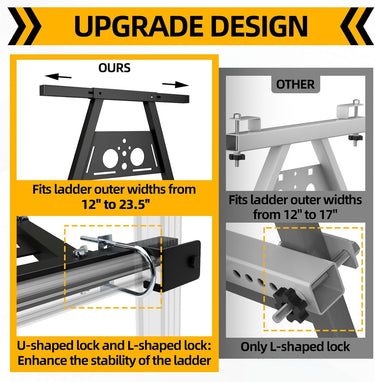 UPGRADE DESIGN

OURS

Fits ladder outer widths from 12" to 23.5"

U-shaped lock and L-shaped lock: Enhance the stability of the ladder

OTHER

Fits ladder outer widths from 12" to 17"

Only L-shaped lock