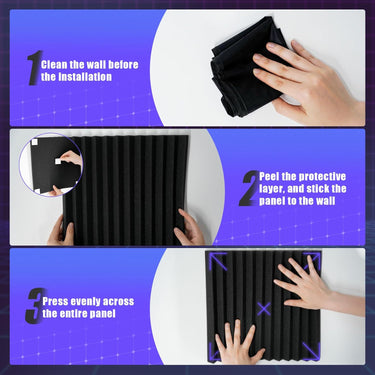 1 Clean the wall before the installation

2 Peel the protective layer, and stick the panel to the wall

3 Press evenly across the entire panel