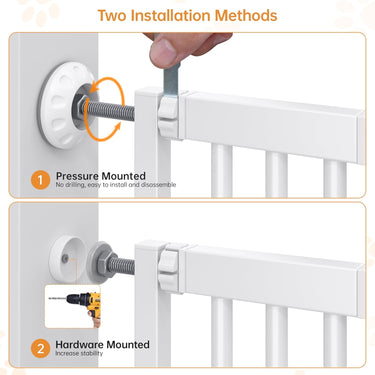 Two Installation Methods

1 Pressure Mounted
No drilling, easy to install and disassemble

2 Hardware Mounted
Increase stability