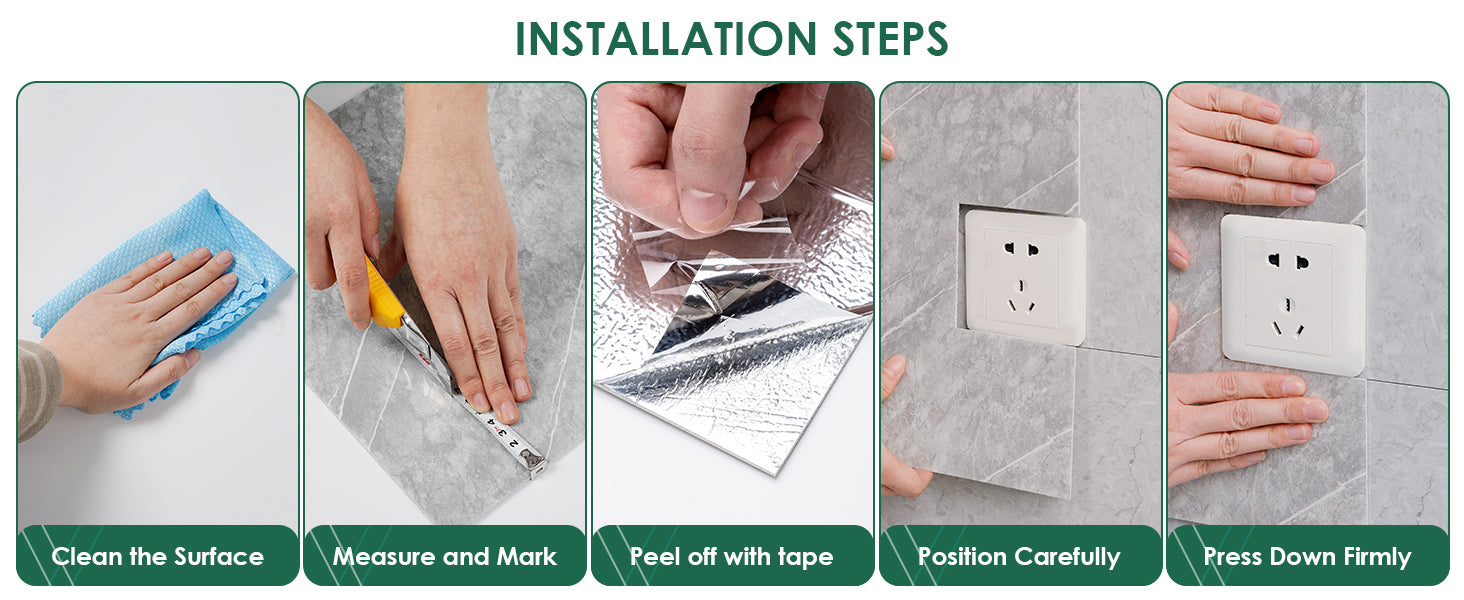 INSTALLATION STEPS

Clean the Surface

Measure and Mark

Peel off with tape

Position Carefully

Press Down Firmly