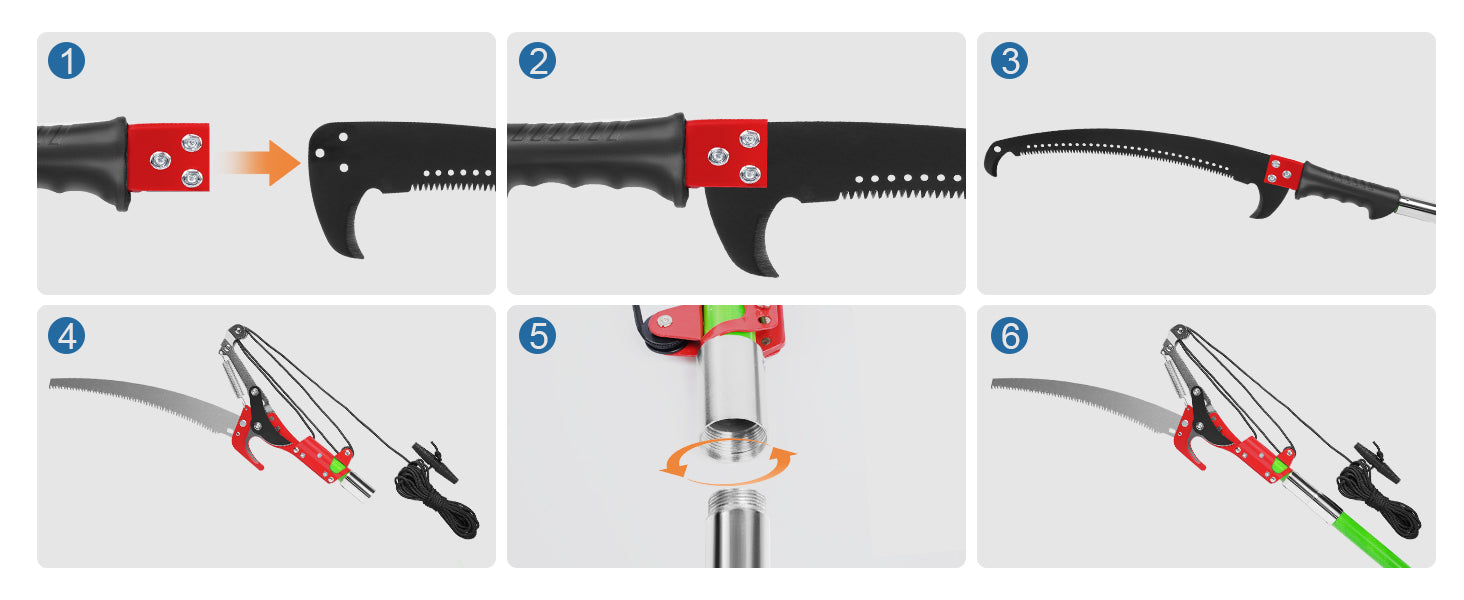 1

2

3

4

5

6