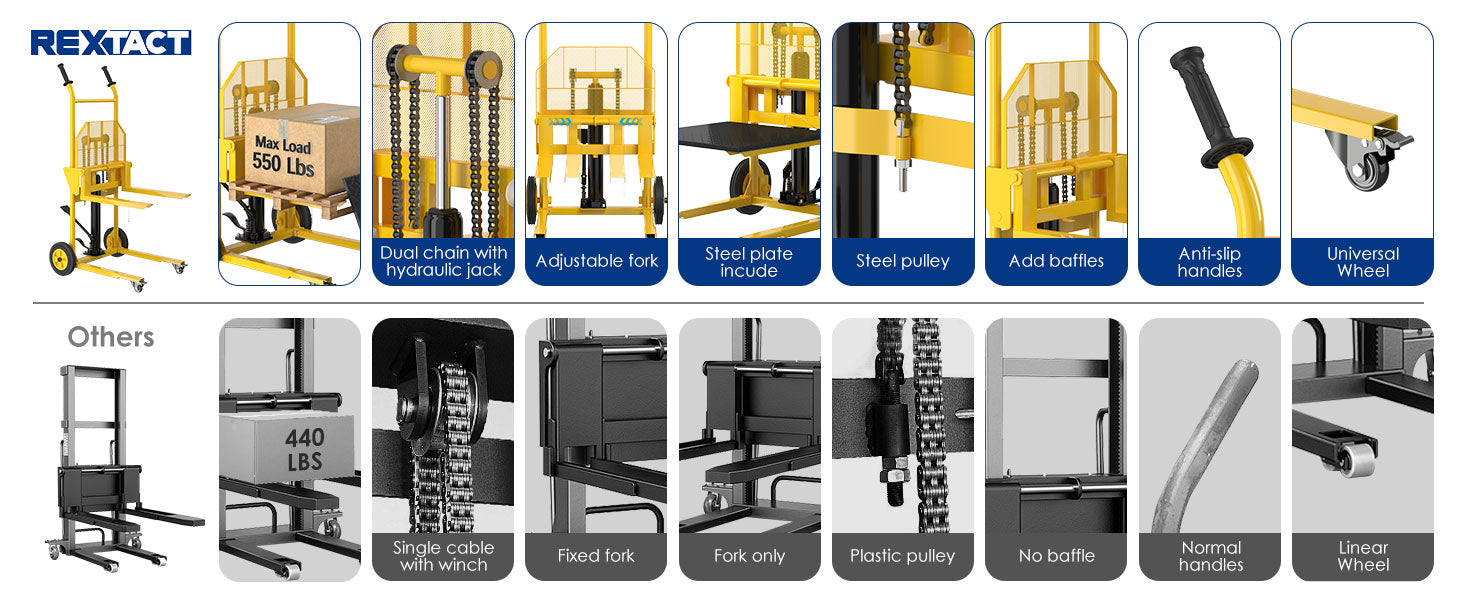 REXTACT

Max Load 550 Lbs

Dual chain with hydraulic jack

Adjustable fork

Steel plate incude

Steel pulley

Add baffles

Anti-slip handles

Universal Wheel

Others

440 LBS

Single cable with winch

Fixed fork

Fork only

Plastic pulley

No baffle

Normal handles

Linear Wheel