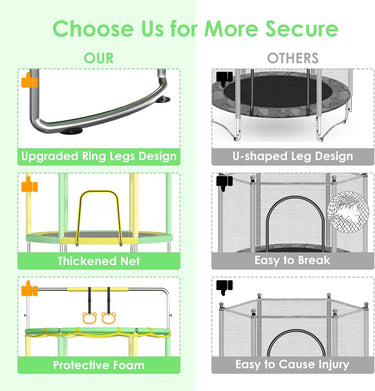 Choose Us for More Secure

OUR

Upgraded Ring Legs Design

Thickened Net

Protective Foam

OTHERS

U-shaped Leg Design

Easy to Break

Easy to Cause Injury