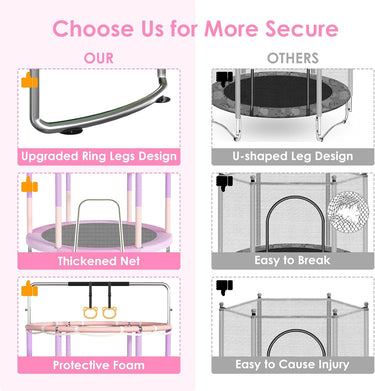 Choose Us for More Secure

OUR

Upgraded Ring Legs Design

Thickened Net

Protective Foam

OTHERS

U-shaped Leg Design

Easy to Break

Easy to Cause Injury