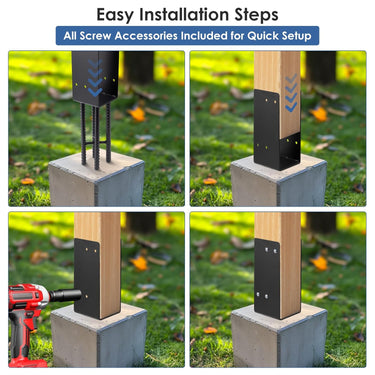 Easy Installation Steps

All Screw Accessories Included for Quick Setup