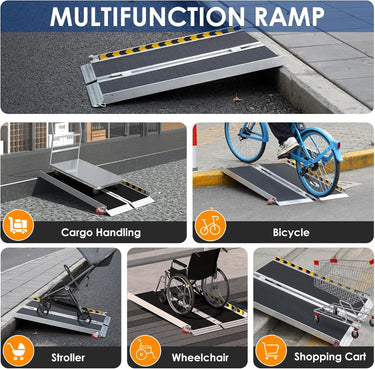 MULTIFUNCTION RAMP

Cargo Handling

Bicycle

Stroller

Wheelchair

Shopping Cart