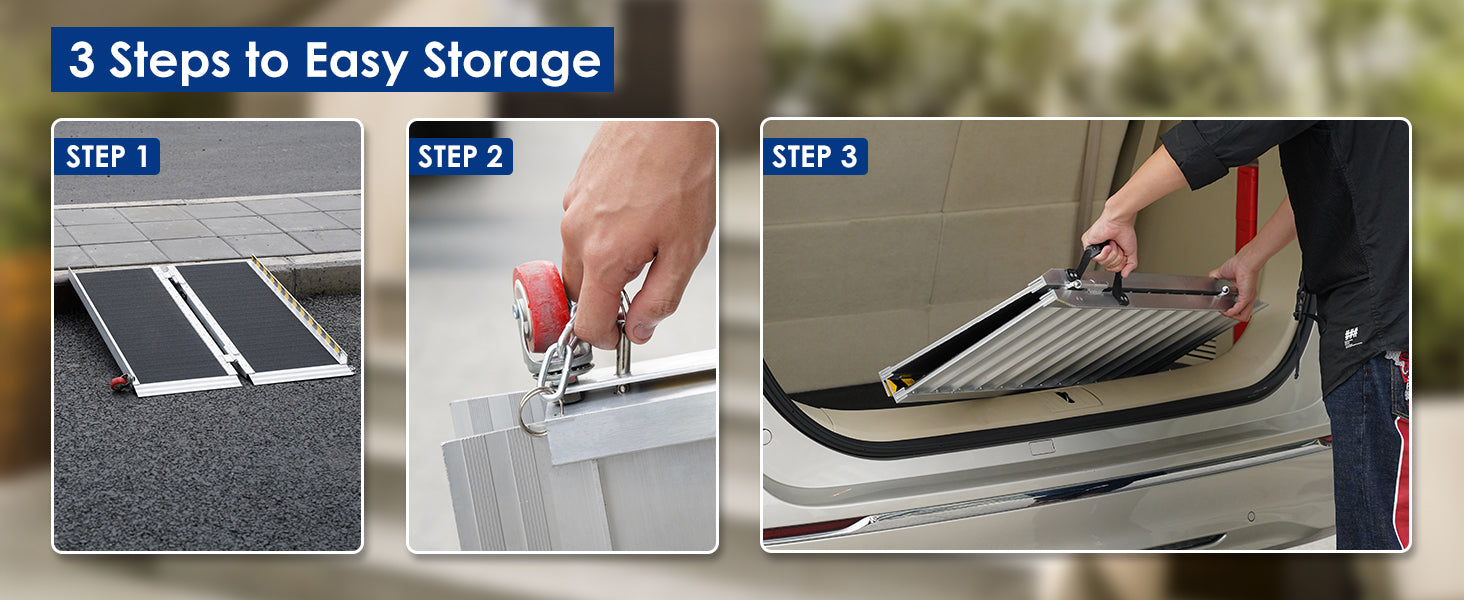 3 Steps to Easy Storage

STEP 1

STEP 2

STEP 3