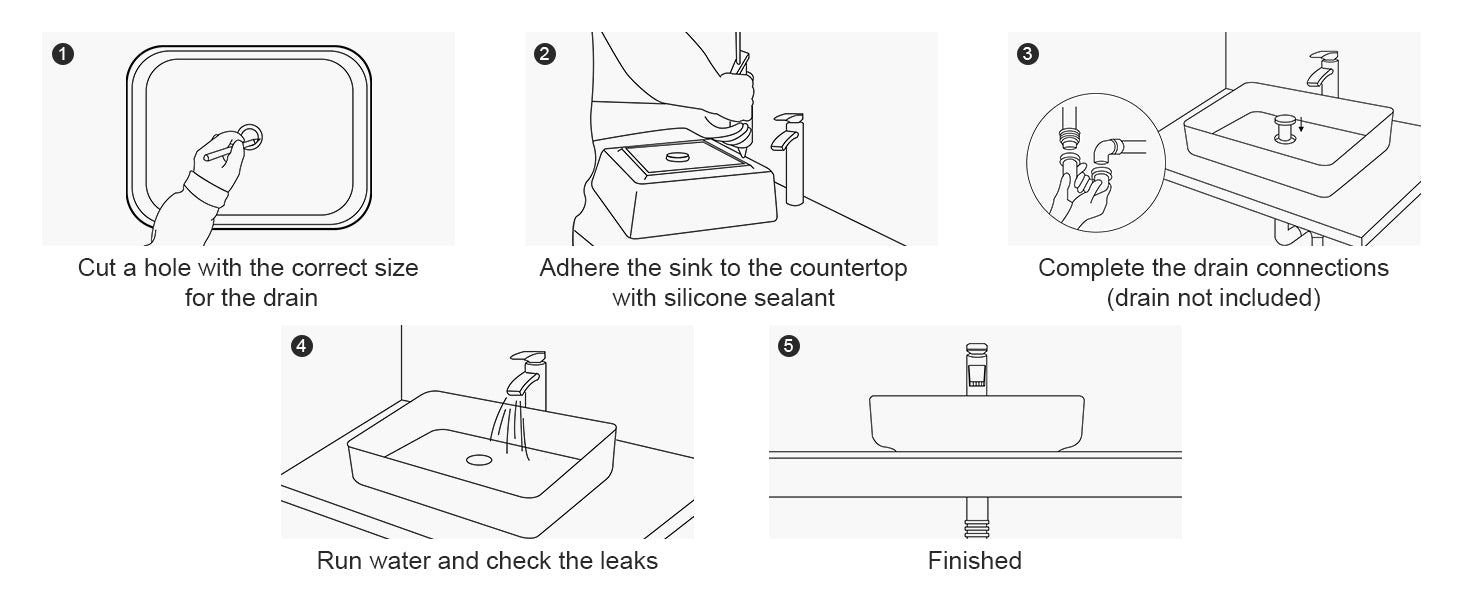 1
Cut a hole with the correct size for the drain

2
Adhere the sink to the countertop with silicone sealant

3
Complete the drain connections (drain not included)

4
Run water and check the leaks

5
Finished